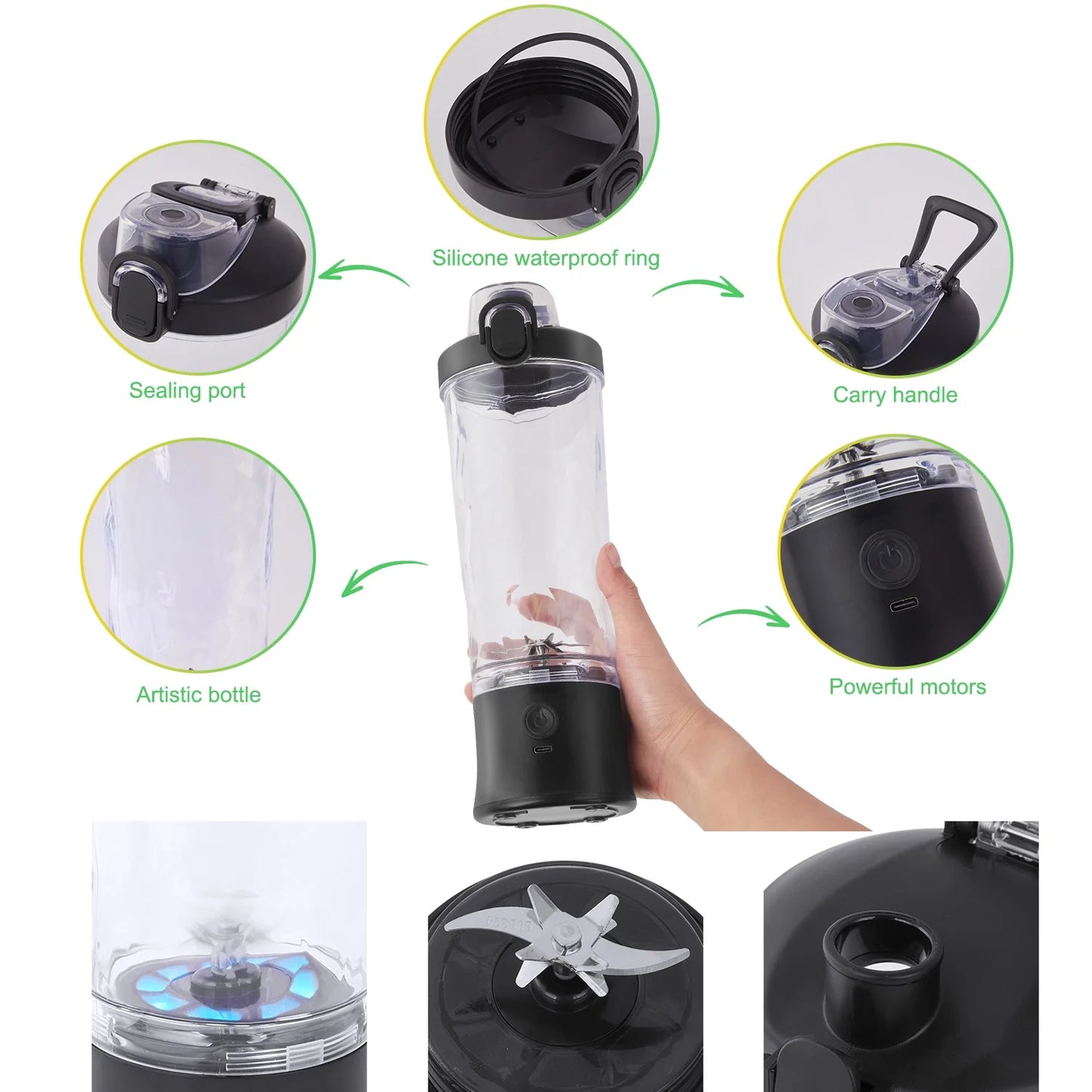 Silicone waterproof ring

Sealing port

Carry handle

Artistic bottle

Powerful motors